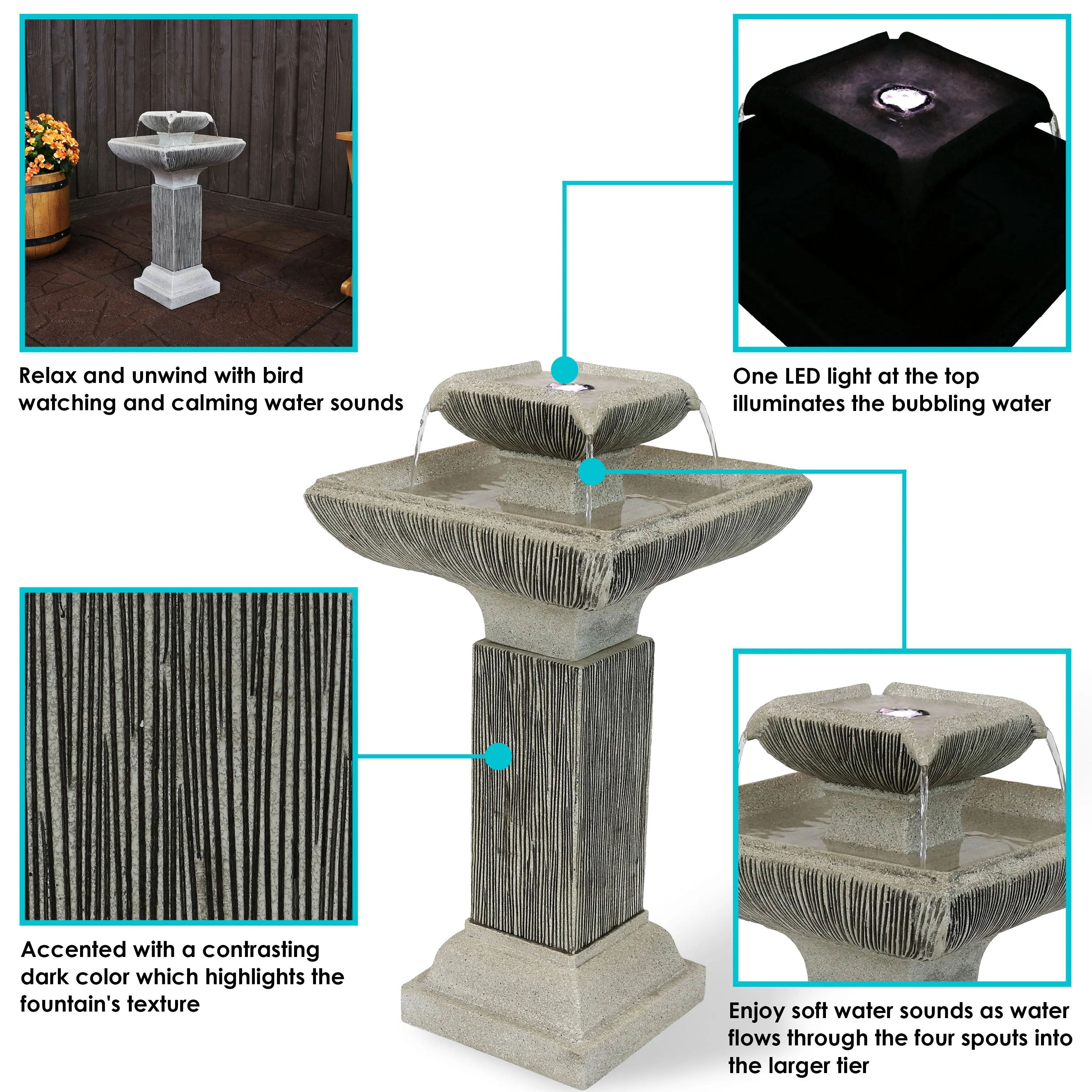 Relax and unwind with bird watching and calming water sounds

One LED light at the top illuminates the bubbling water

Accented with a contrasting dark color which highlights the fountain's texture

Enjoy soft water sounds as water flows through the four spouts into the larger tier